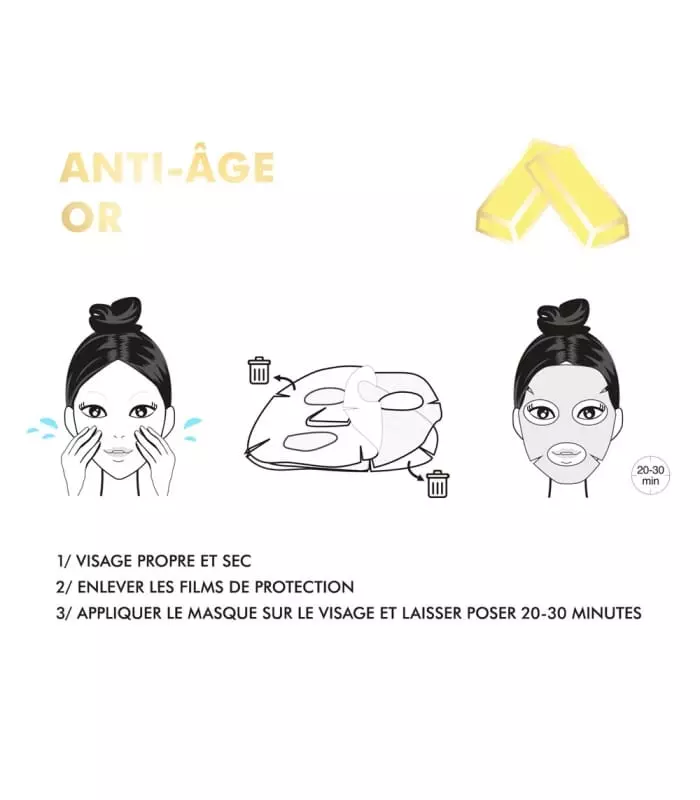 ANTI-ÂGE
OR

20-30
min

1/ VISAGE PROPRE ET SEC
2/ ENLEVER LES FILMS DE PROTECTION
3/ APPLIQUER LE MASQUE SUR LE VISAGE ET LAISSER POSER 20-30 MINUTES